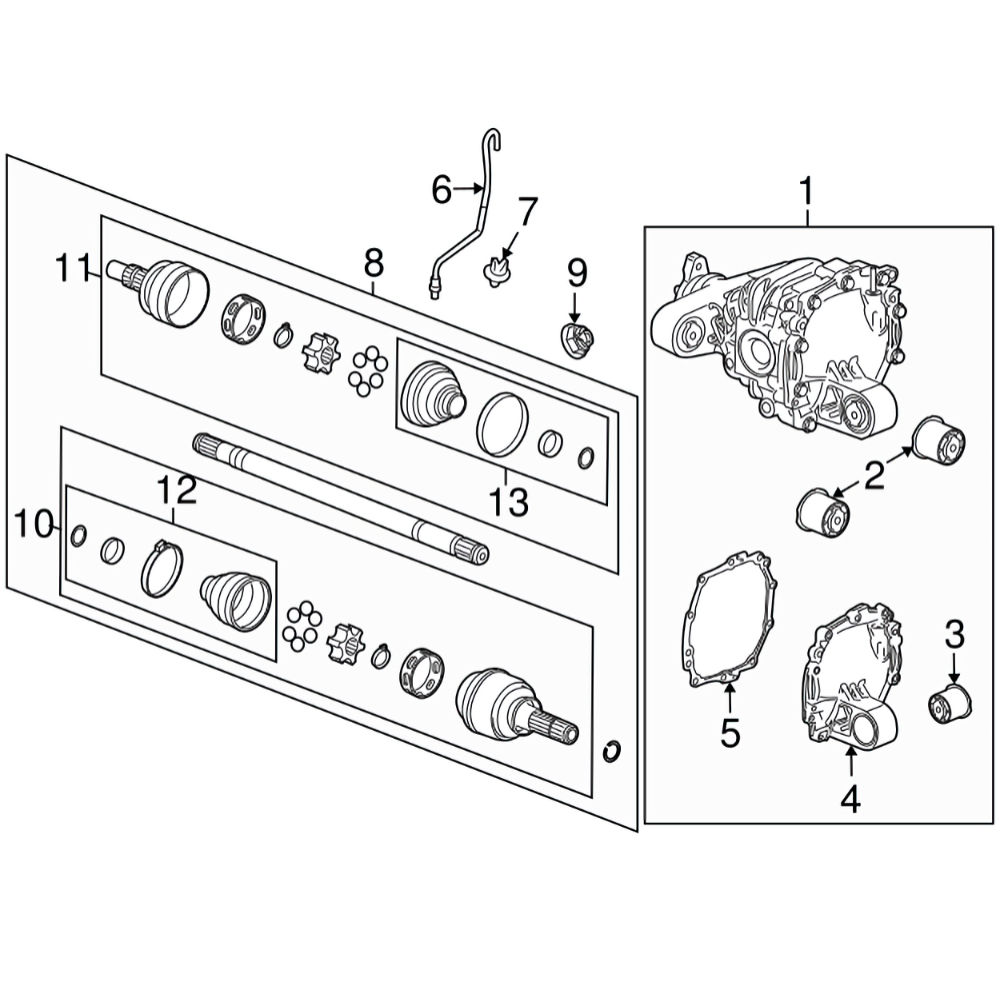 6
7
1
11
8
9
2
13
12
10
3
5
4