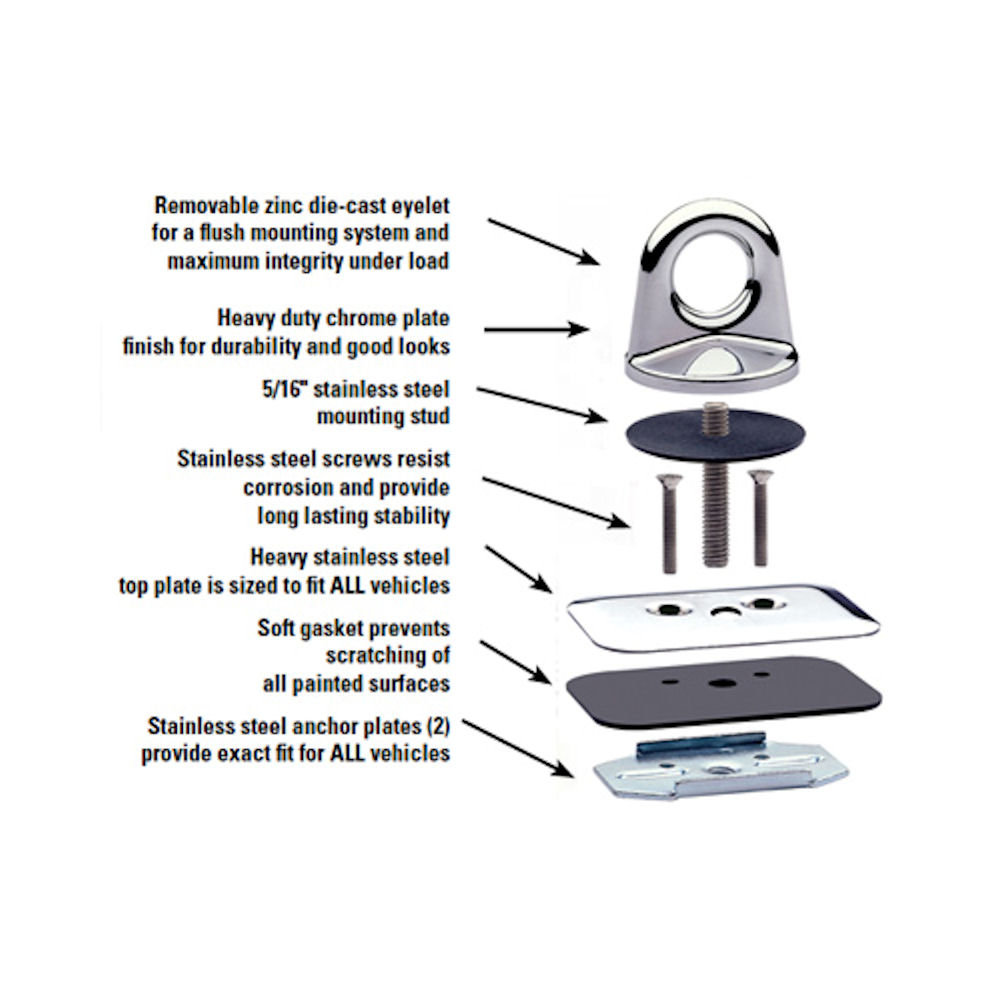 Removable zinc die-cast eyelet for a flush mounting system and maximum integrity under load

Heavy duty chrome plate finish for durability and good looks

5/16" stainless steel mounting stud

Stainless steel screws resist corrosion and provide long lasting stability

Heavy stainless steel top plate is sized to fit ALL vehicles

Soft gasket prevents scratching of all painted surfaces

Stainless steel anchor plates (2) provide exact fit for ALL vehicles